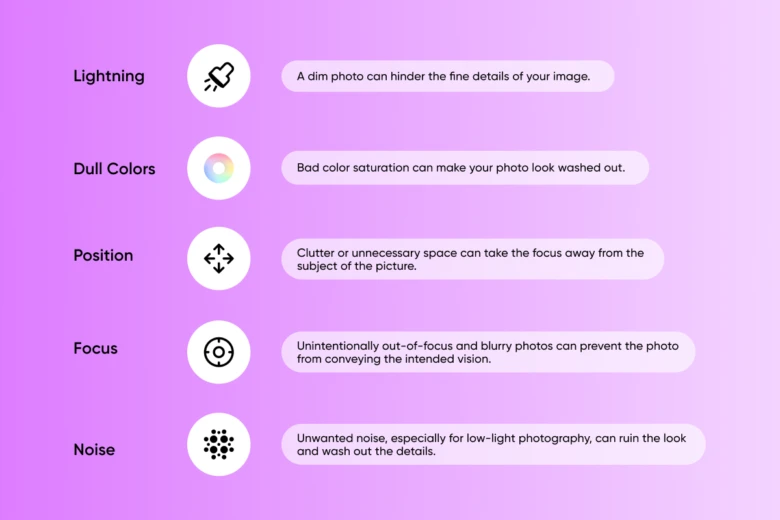 Lightning

A dim photo can hinder the fine details of your image.

Dull Colors

Bad color saturation can make your photo look washed out.

Position

Clutter or unnecessary space can take the focus away from the subject of the picture.

Focus

Unintentionally out-of-focus and blurry photos can prevent the photo from conveying the intended vision.

Noise

Unwanted noise, especially for low-light photography, can ruin the look and wash out the details.