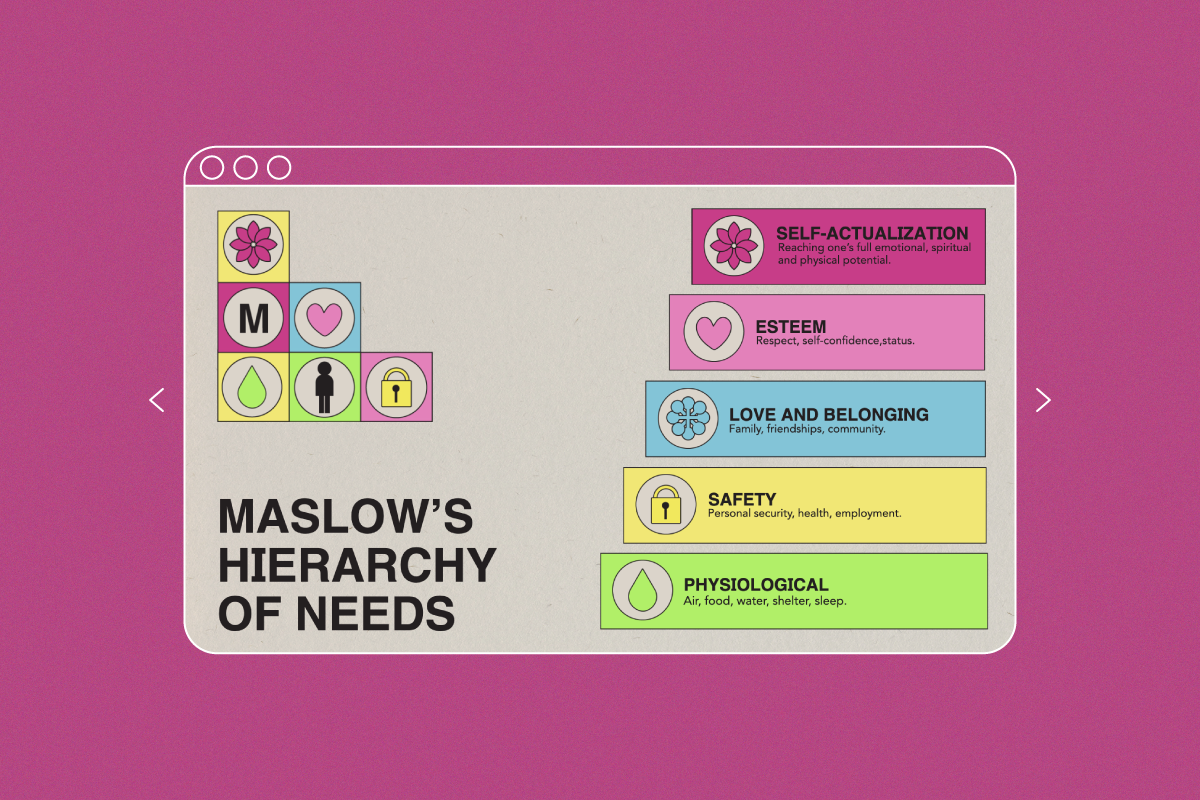 M

MASLOW'S HIERARCHY OF NEEDS

SELF-ACTUALIZATION
Reaching one's full emotional, spiritual and physical potential.

ESTEEM
Respect, self-confidence,status.

LOVE AND BELONGING
Family, friendships, community.

SAFETY
Personal security, health, employment.

PHYSIOLOGICAL
Air, food, water, shelter, sleep.