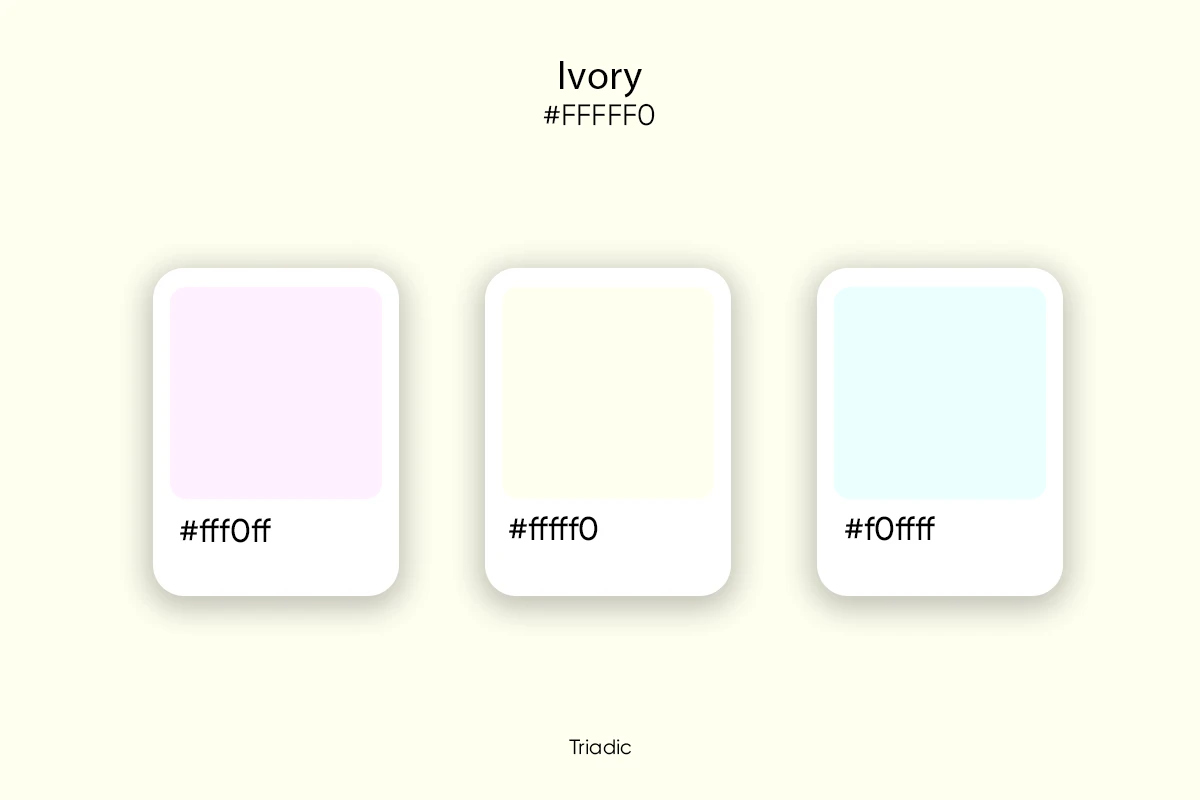 Ivory
#FFFFF0

#fff0ff

#fffff0

#f0ffff

Triadic