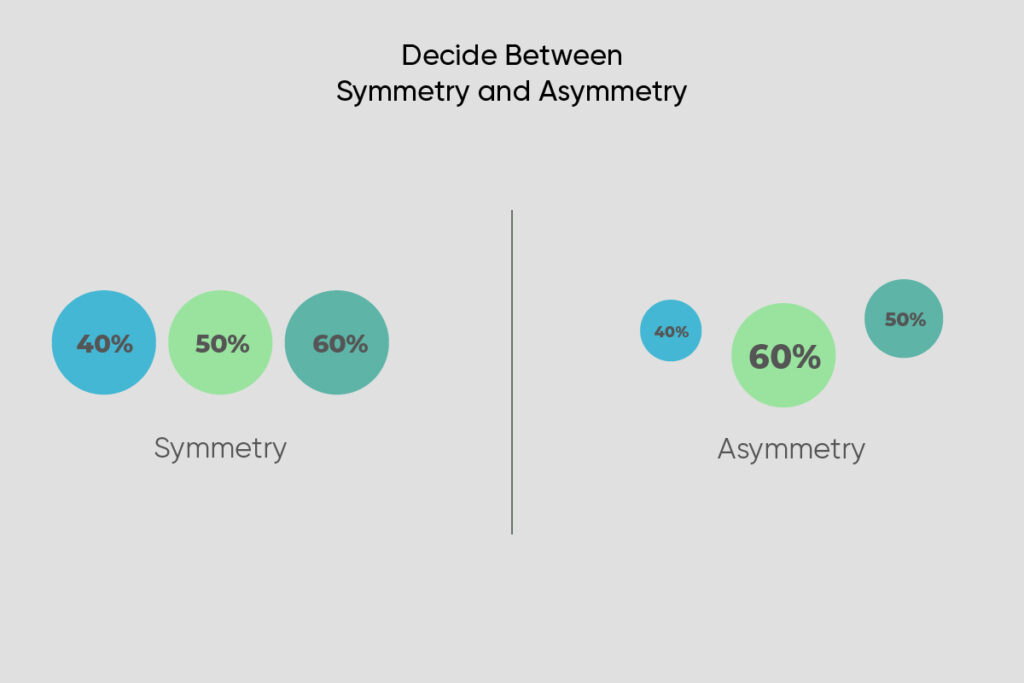 Decide Between
Symmetry and Asymmetry

40%
50%
60%

Symmetry

40%
60%
50%

Asymmetry